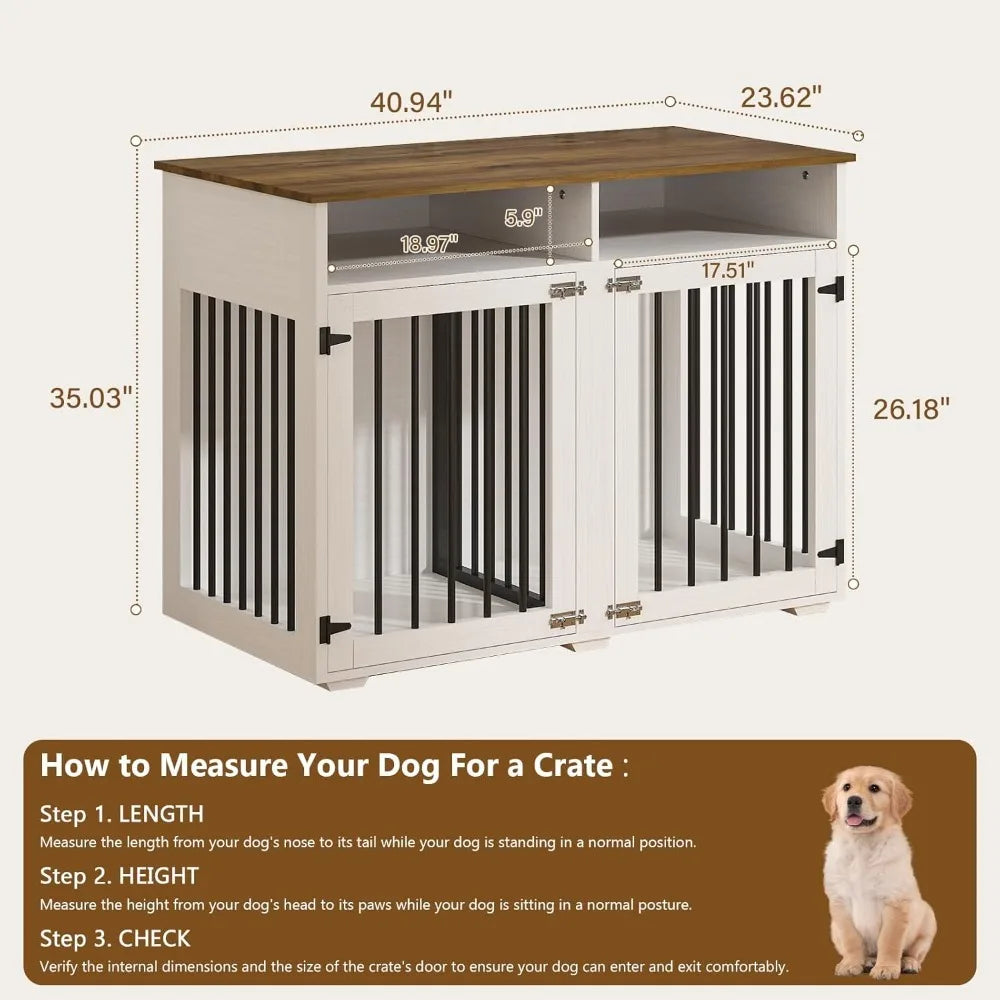 40.94"
23.62"
5.9"
18.97"
17.51"
35.03"
26.18"

How to Measure Your Dog For a Crate :

Step 1. LENGTH
Measure the length from your dog's nose to its tail while your dog is standing in a normal position.

Step 2. HEIGHT
Measure the height from your dog's head to its paws while your dog is sitting in a normal posture.

Step 3. CHECK
Verify the internal dimensions and the size of the crate's door to ensure your dog can enter and exit comfortably.