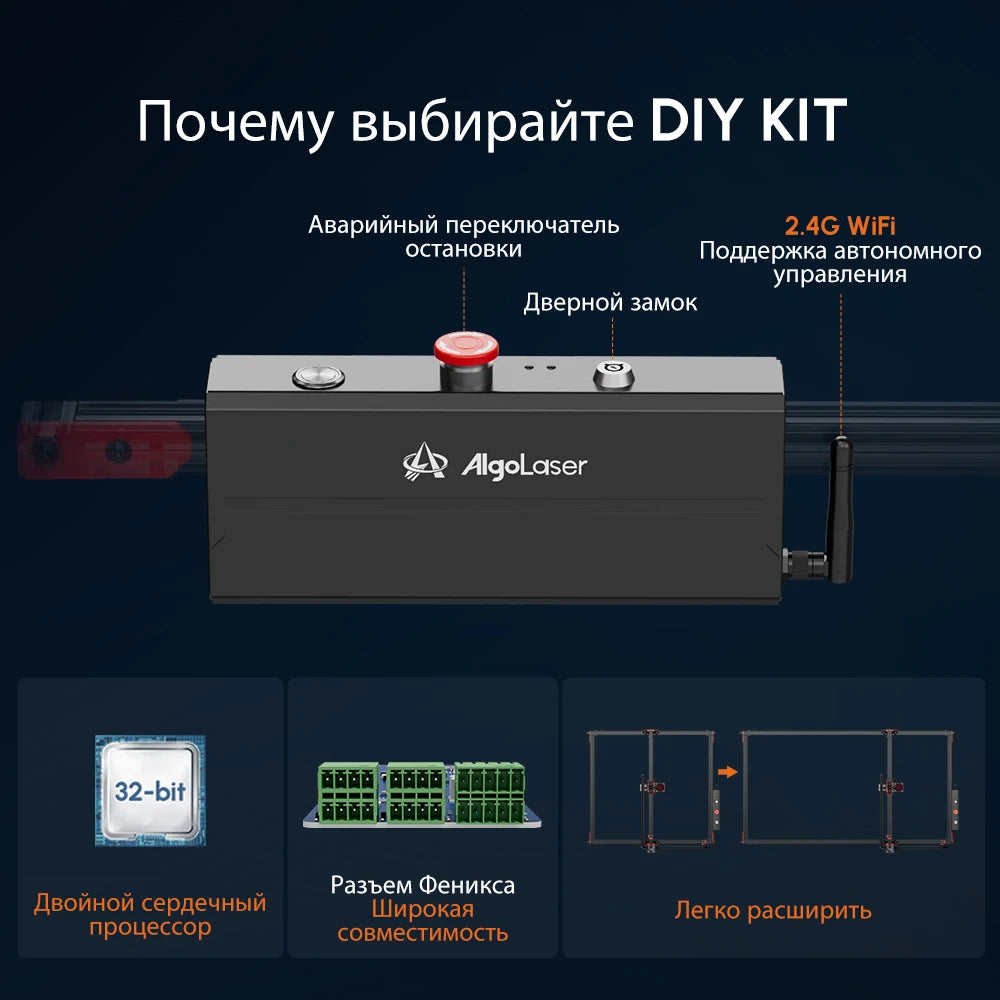 Почему выбирайте DIY KIT

Аварийный переключатель остановки

Дверной замок

2.4G WiFi
Поддержка автономного управления

AlgoLaser

32-bit

Двойной сердечный процессор

Разъем Феникса
Широкая совместимость

Легко расширить