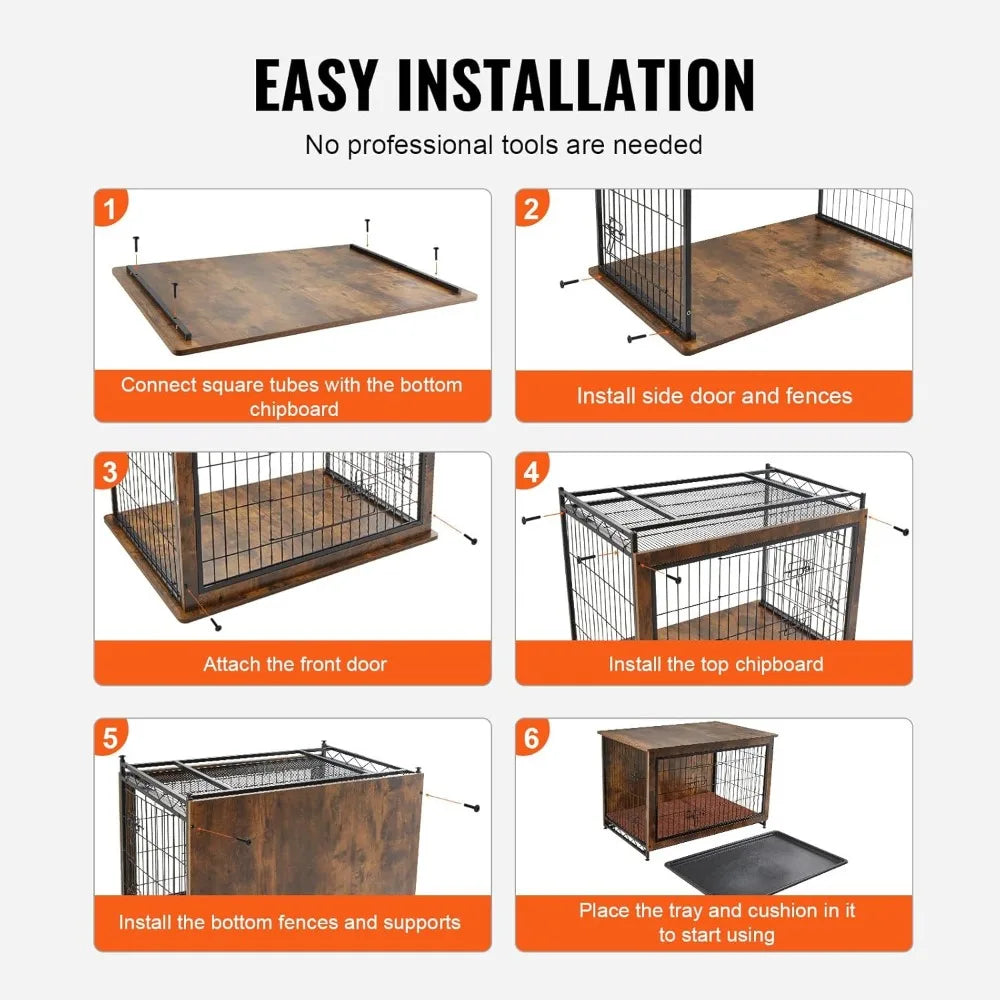 EASY INSTALLATION

No professional tools are needed

1
Connect square tubes with the bottom chipboard

2
Install side door and fences

3
Attach the front door

4
Install the top chipboard

5
Install the bottom fences and supports

6
Place the tray and cushion in it to start using